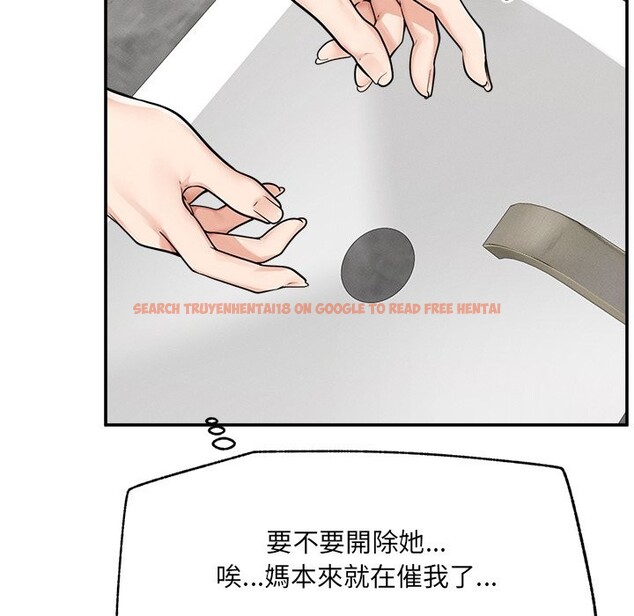 SEARCH TRUYENHENTAI18 ON GOOGLE TO READ FREE HENTAI

要不要開除她...
唉...媽本來就在催我了...