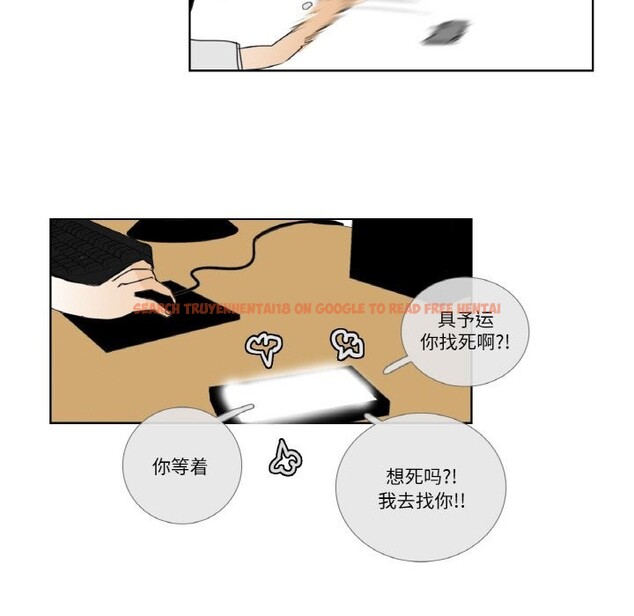 SEARCH TRUYENHENTAI18 ON GOOGLE TO READ FREE HENTAI

具予运
你找死啊?!

你等着

想死吗?!
我去找你!!